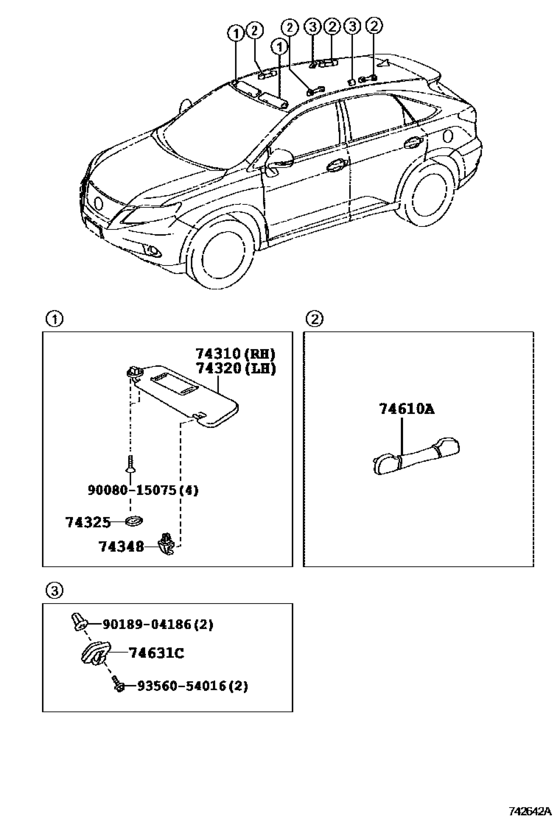 1 2 1 2 3 2 3 2

1

74310 (RH)
74320 (LH)

90080-15075 (4)

74325

74348

2

74610A

3

90189-04186 (2)

74631C

93560-54016 (2)

742642A