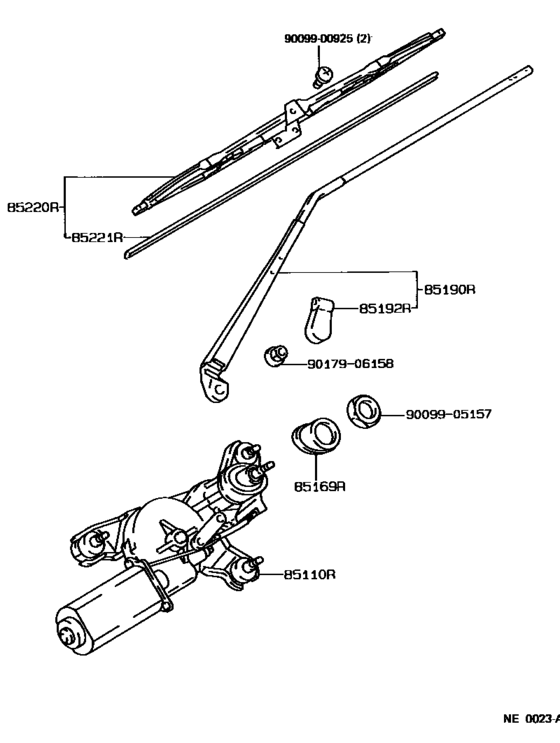 90099-00925 (2)

85220R

85221R

85190R

85192R

90179-06158

90099-05157

85169R

85110R

NE 0023-A