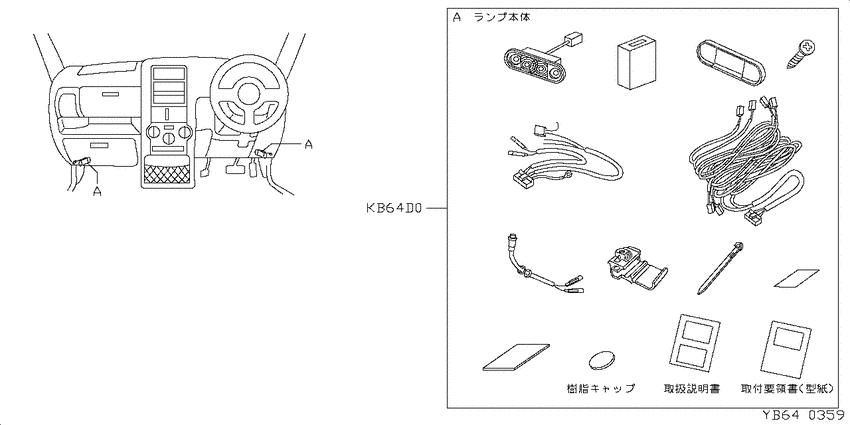 A
A
KB64D0
A ランプ本体
樹脂キャップ
取扱説明書
取付要領書(型紙)
YB64 0359