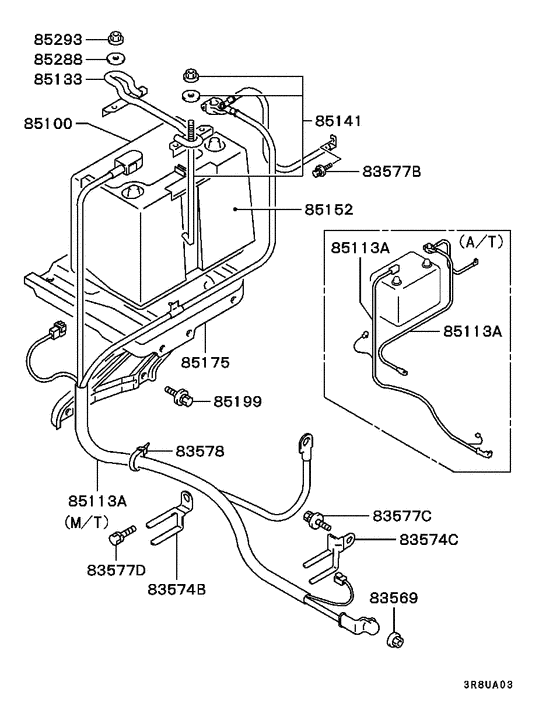 85293
85288
85133
85100
85141
83577B
85152
85113A
(A/T)
85113A
85175
85199
83578
85113A
(M/T)
83577C
83574C
83577D
83574B
83569
3R8UA03