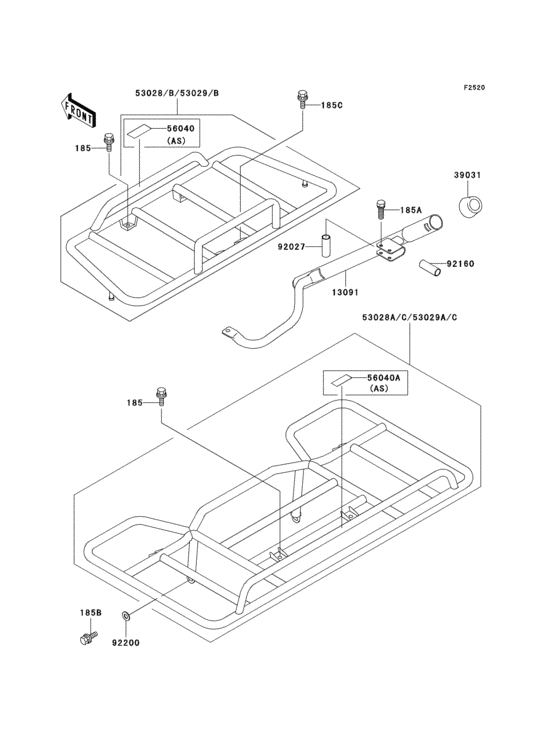 F2520

FRONT

53028/B/53029/B

185C

56040
(AS)

185

39031

185A

92027

92160

13091

53028A/C/53029A/C

56040A
(AS)

185

185B

92200