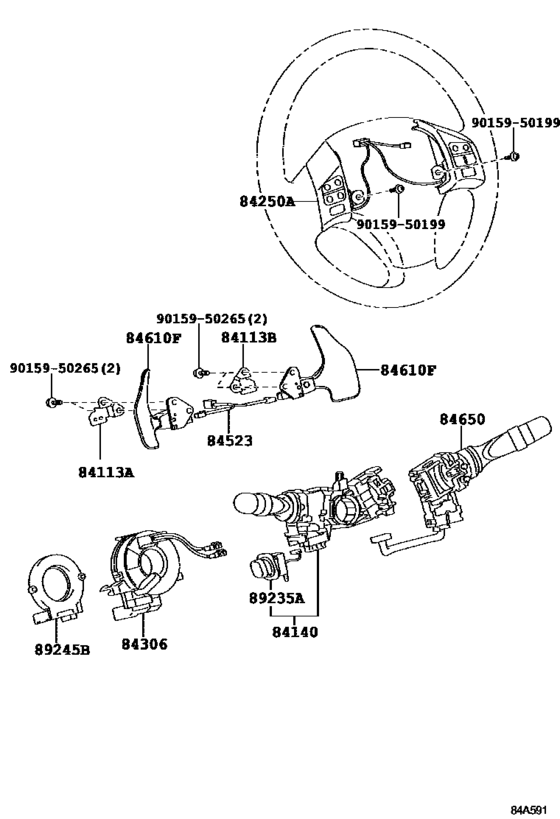 90159-50199
84250A
90159-50199
90159-50265(2)
84610F
84113B
90159-50265(2)
84610F
84523
84113A
84650
89235A
84140
89245B
84306
84A591