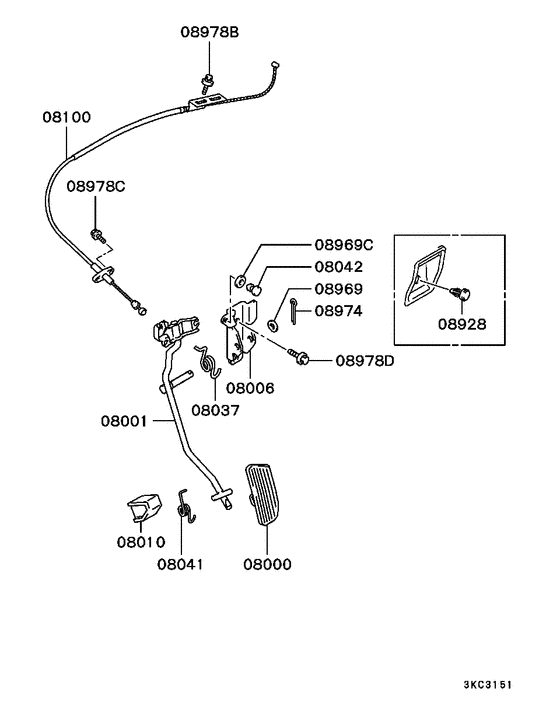 08978B
08100
08978C
08969C
08042
08969
08974
08928
08978D
08006
08037
08001
08010
08041
08000
3KC3151