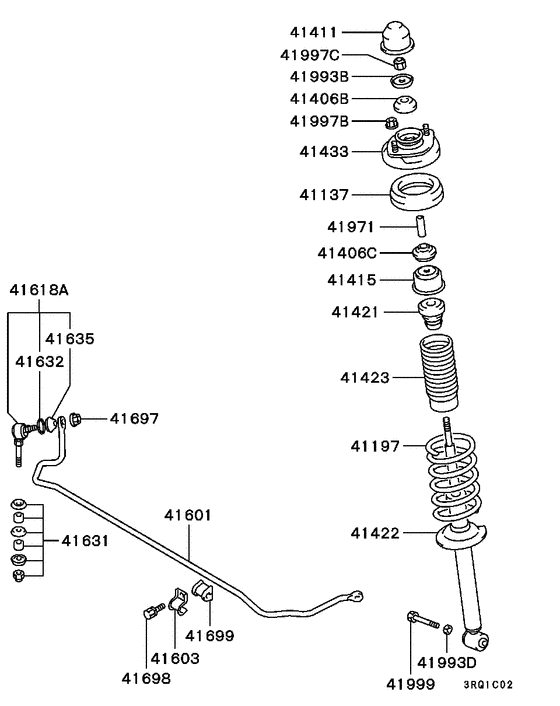 41411
41997C
41993B
41406B
41997B
41433
41137
41971
41406C
41415
41421
41423
41197
41422
41618A
41635
41632
41697
41631
41601
41699
41603
41698
41993D
41999
3RQ1C02