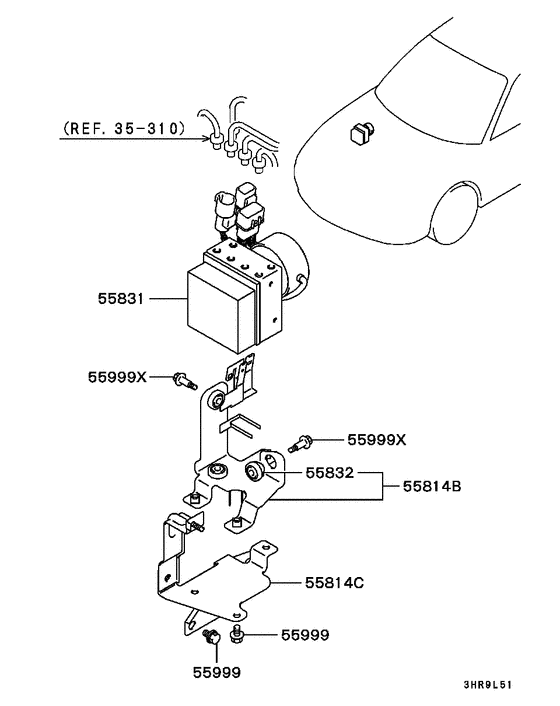 (REF. 35-310)

55831

55999X

55999X

55832

55814B

55814C

55999

55999

3HR9L51