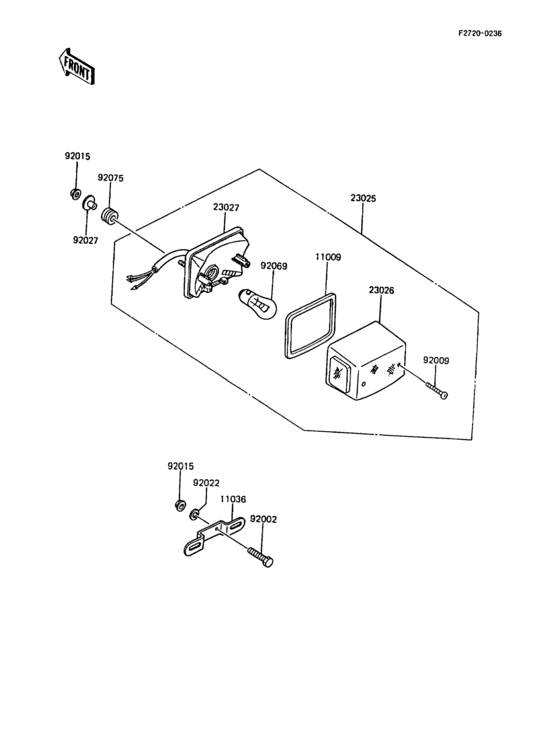 F2720-0236

FRONT

92015
92075
92027
23027
23025
92069
11009
23026
92009

92015
92022
11036
92002