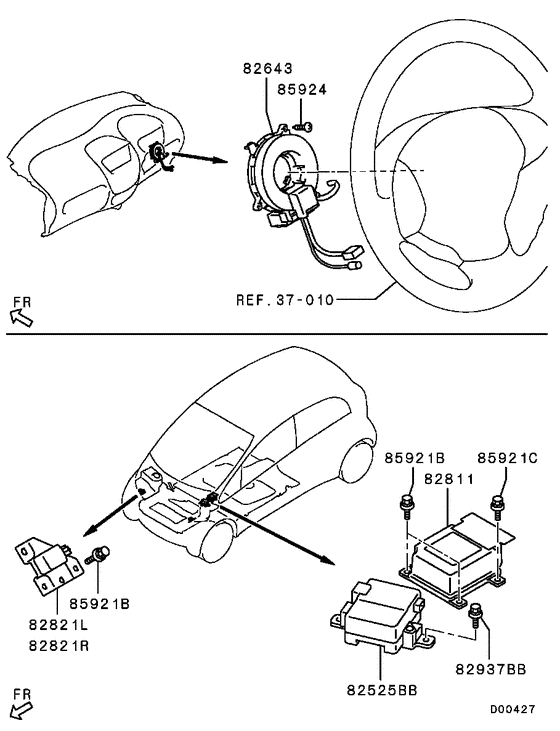 82643
85924
REF. 37-010
FR
85921B
85921C
82811
85921B
82821L
82821R
82937BB
82525BB
FR
D00427