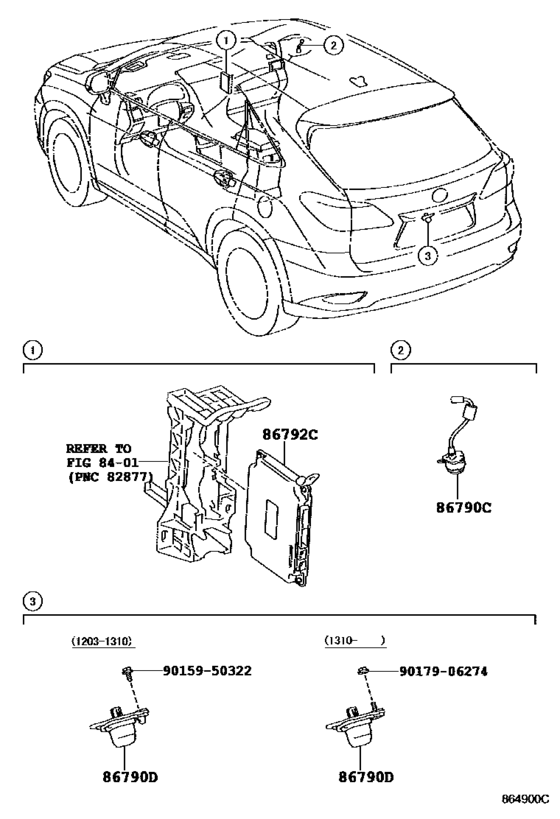 1

2

3

1

2

REFER TO FIG 84-01 (PNC 82877)

86792C

86790C

3

(1203-1310)

90159-50322

86790D

(1310- )

90179-06274

86790D

864900C