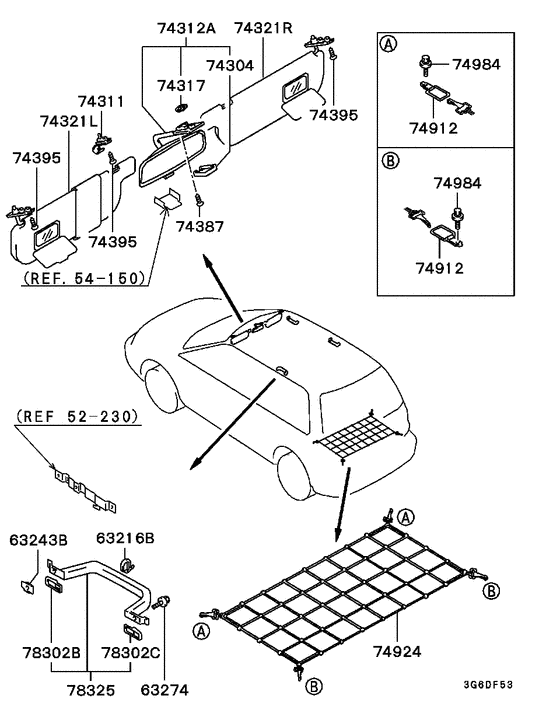 74312A
74321R
74304
74317
74311
74321L
74395
74395
74395
74387
(REF. 54-150)

A
74984
74912

B
74984
74912

(REF 52-230)

63243B
63216B
78302B
78302C
78325
63274

A
B
A
B
74924

3G6DF53