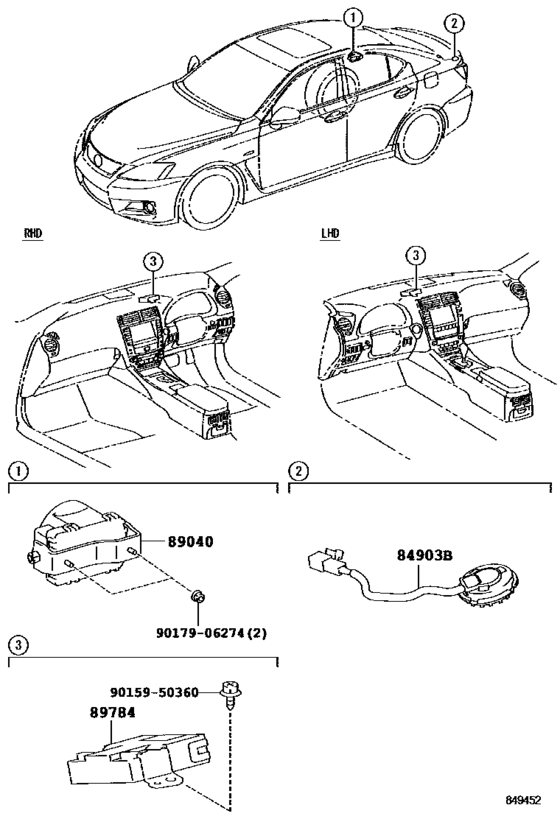 1
2
RHD
LHD
3
3
1
2
89040
84903B
90179-06274(2)
3
90159-50360
89784
849452