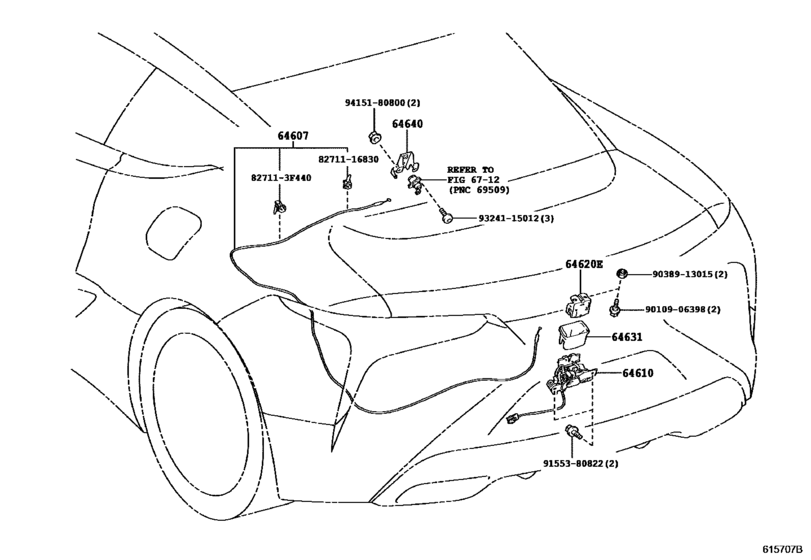 94151-80800(2)

64640

64607

82711-16830

82711-3F440

REFER TO
FIG 67-12
(PNC 69509)

93241-15012(3)

64620E

90389-13015(2)

90109-06398(2)

64631

64610

91553-80822(2)

615707B