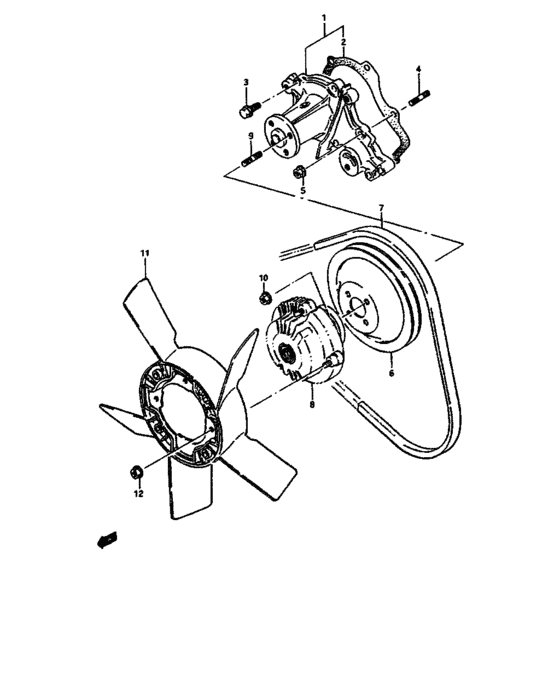 1
2
3
4
9
5
7
11
10
6
8
12