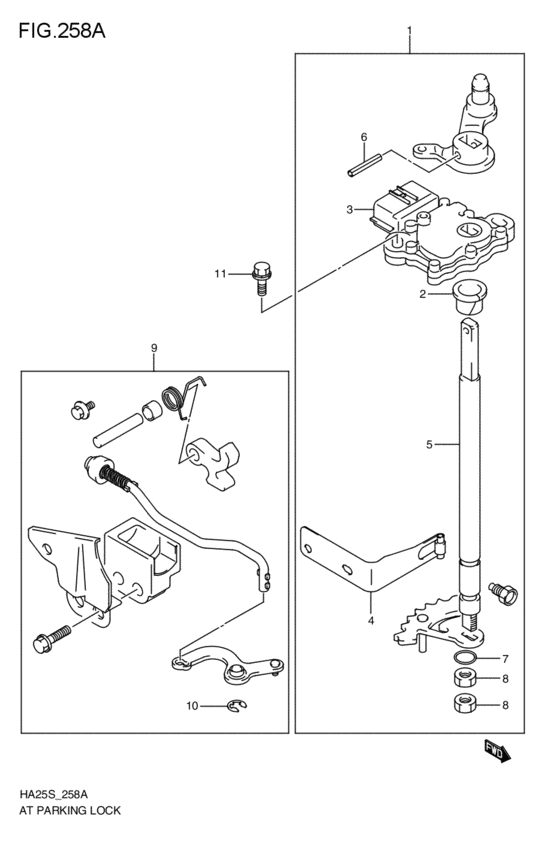 FIG.258A

1

6

3

11

2

9

5

4

7

8

8

10

FWD

HA25S_258A
AT PARKING LOCK