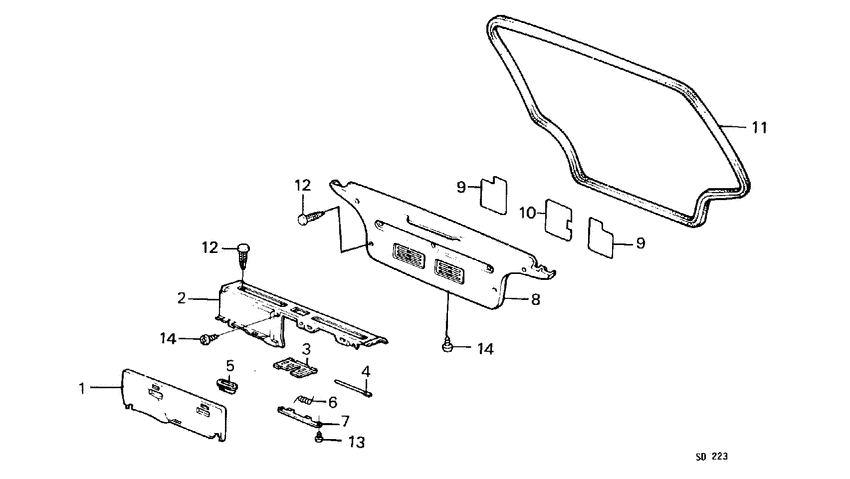 11
12
9
10
9
12
2
8
14
14
3
5
4
1
6
7
13
SD 223