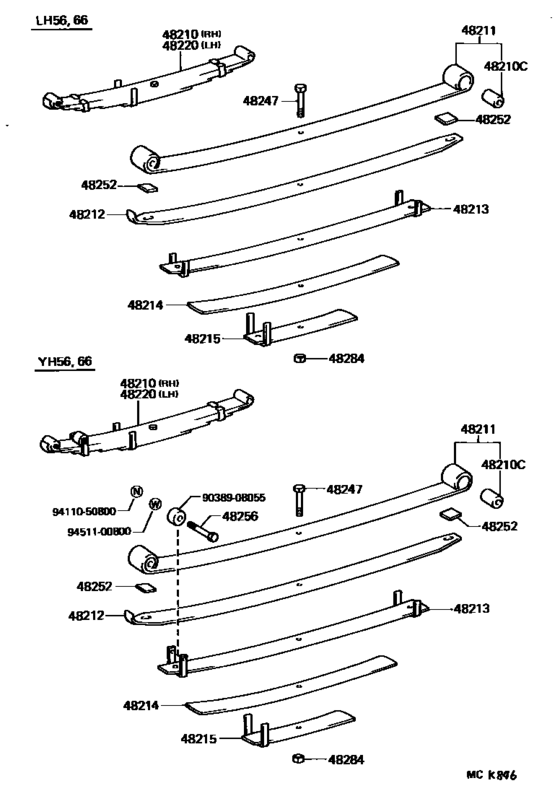 LH56, 66

48210 (RH)
48220 (LH)

48211
48210C
48247
48252
48252
48212
48213
48214
48215
48284

YH56, 66

48210 (RH)
48220 (LH)

48211
48210C
N
94110-50800
W
94511-00800
90389-08055
48256
48247
48252
48252
48212
48213
48214
48215
48284

MC K846