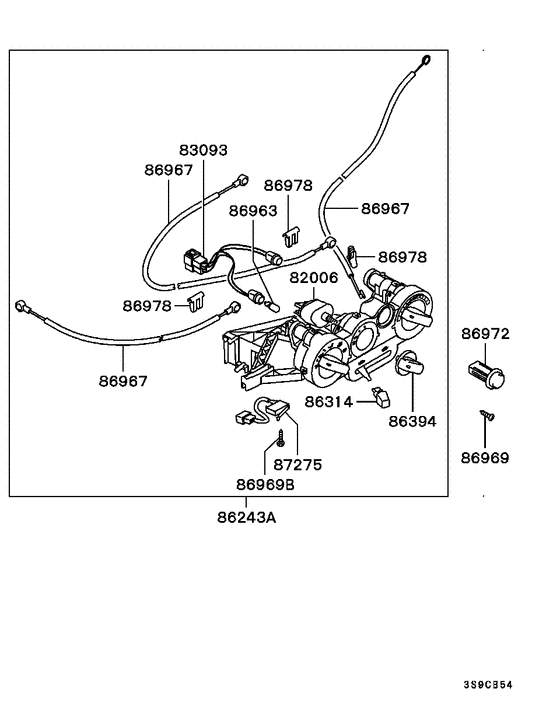 83093
86967
86978
86963
86967
86978
82006
86978
86967
86972
86314
86394
87275
86969
86969B
86243A
3S9CB54