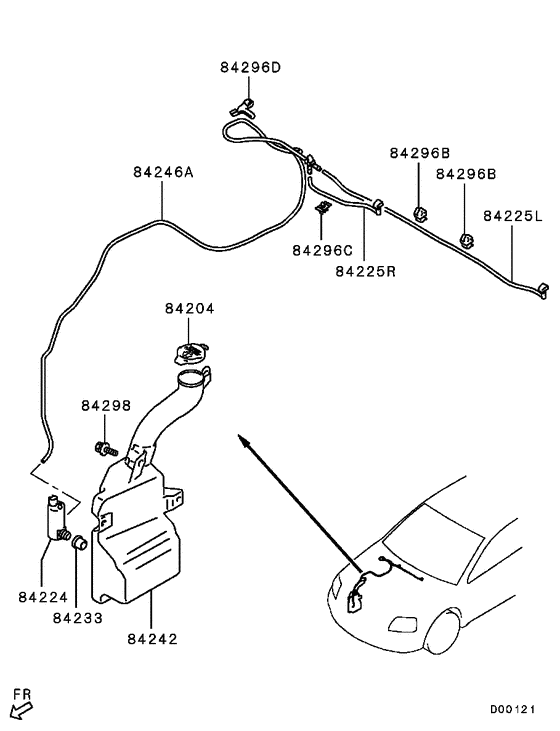 84296D
84246A
84296B
84296B
84225L
84296C
84225R
84204
84298
84224
84233
84242
FR
D00121