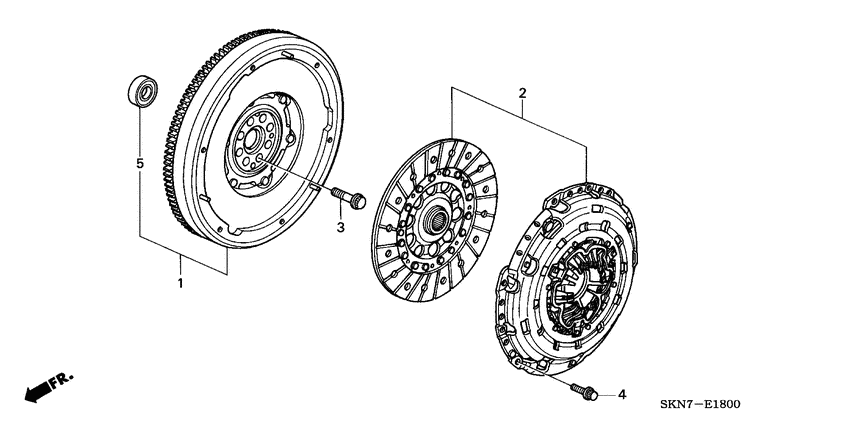 5

1

3

2

4

FR.

SKN7—E1800