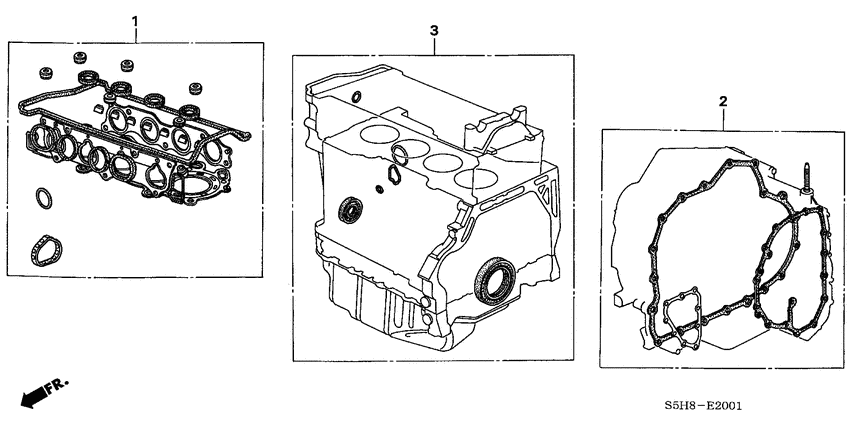 1

3

2

FR.

S5H8-E2001