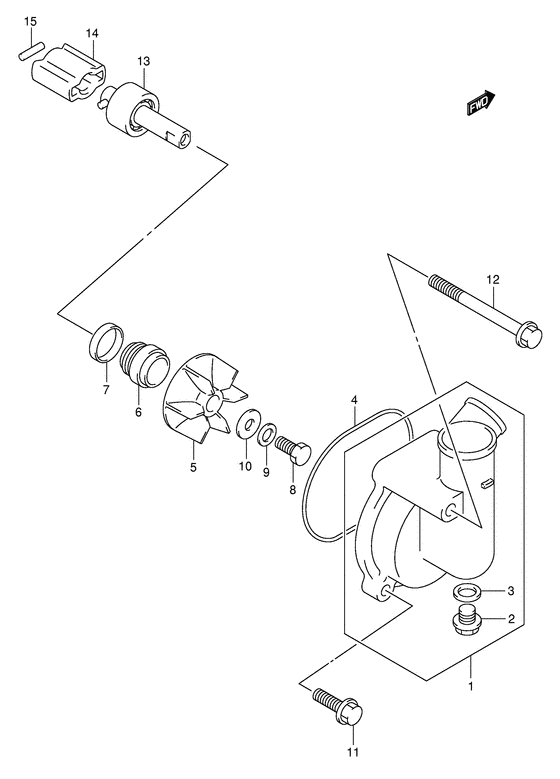 15
14
13
FWD
12
7
6
5
10
9
8
4
3
2
1
11