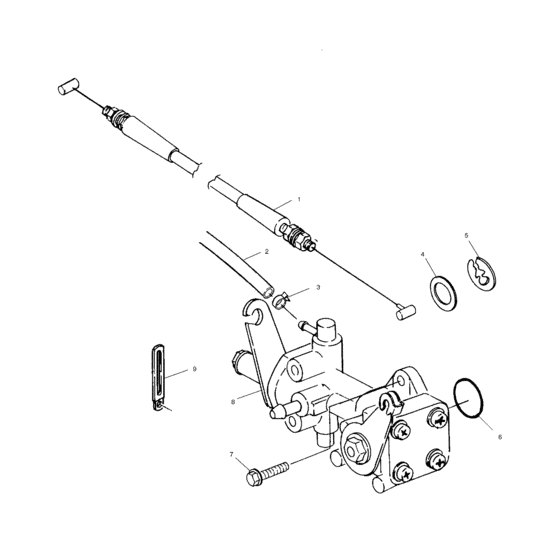 1
2
3
4
5
9
8
6
7