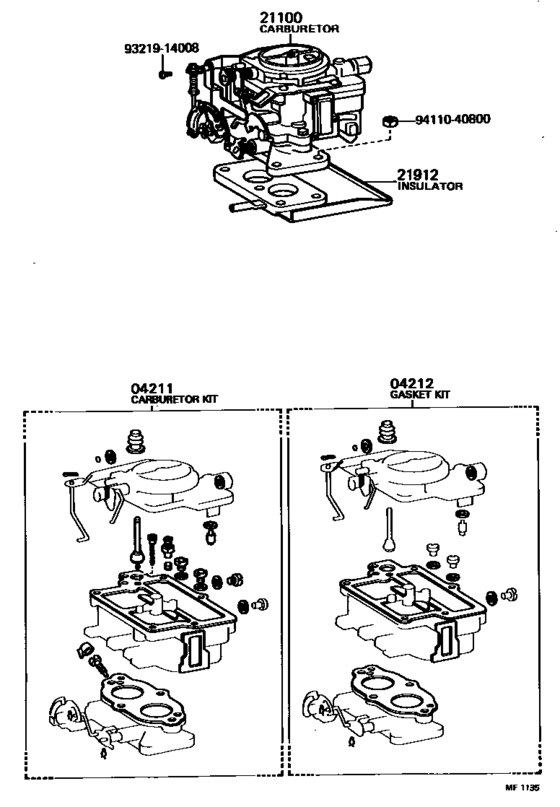 21100
CARBURETOR

93219-14008

94110-40800

21912
INSULATOR

04211
CARBURETOR KIT

04212
GASKET KIT

MF 1135