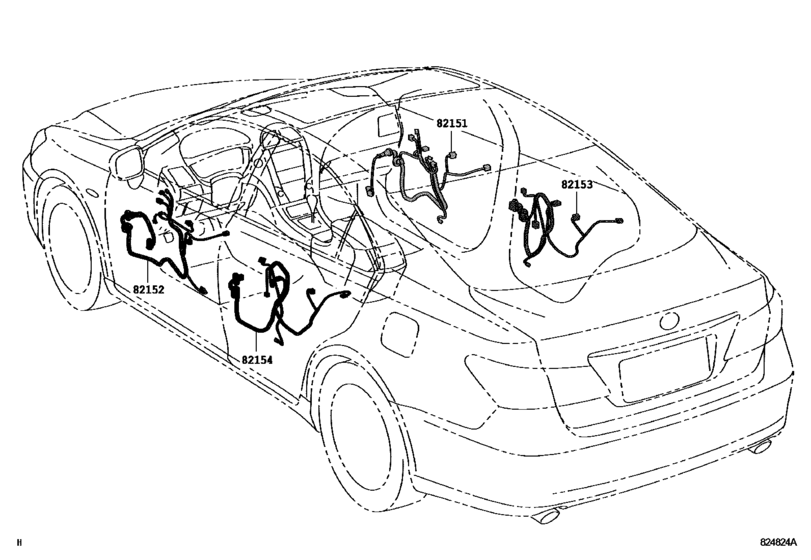 82151
82153
82152
82154
H
824824A