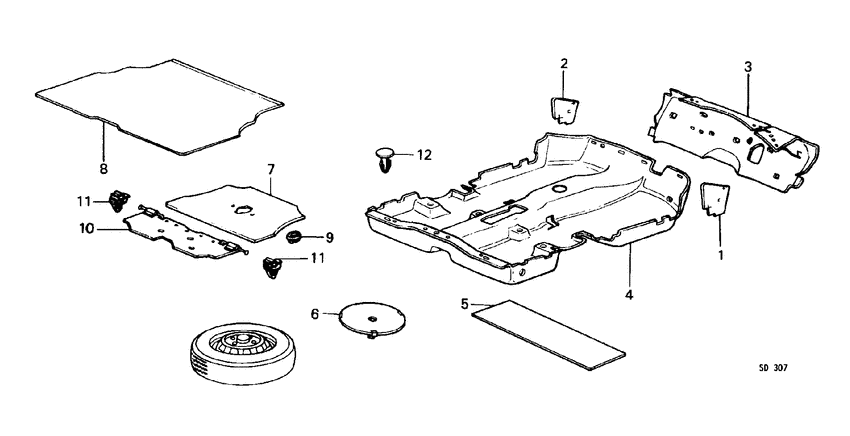 2
3
8
12
7
11
10
9
11
1
4
6
5
SD 307