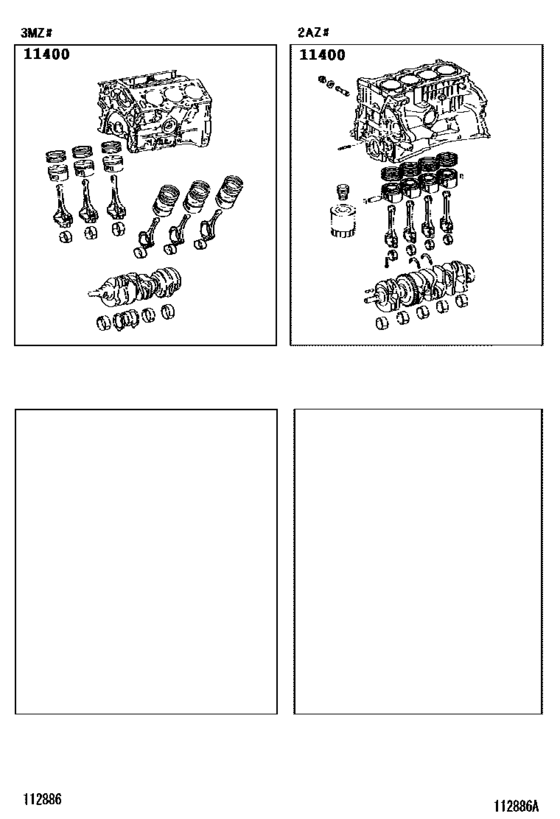 3MZ#

11400

2AZ#

11400

112886

112886A