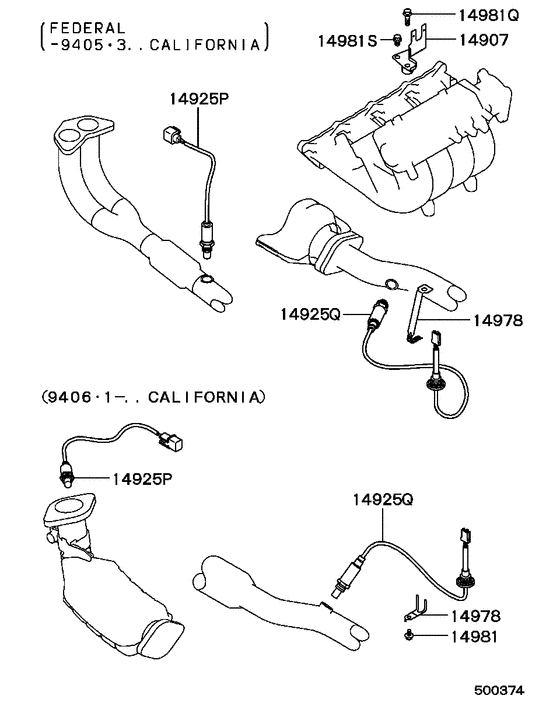 (FEDERAL
-9405·3..CALIFORNIA)

14981Q
14981S
14907
14925P
14925Q
14978

(9406·1-..CALIFORNIA)

14925P
14925Q
14978
14981

500374