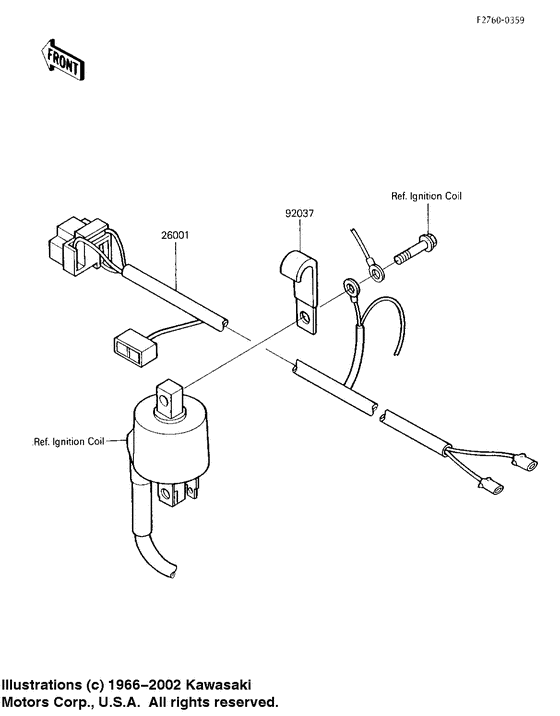 F2760-0359

FRONT

Ref. Ignition Coil

92037

26001

Ref. Ignition Coil

Illustrations (c) 1966–2002 Kawasaki Motors Corp., U.S.A. All rights reserved.