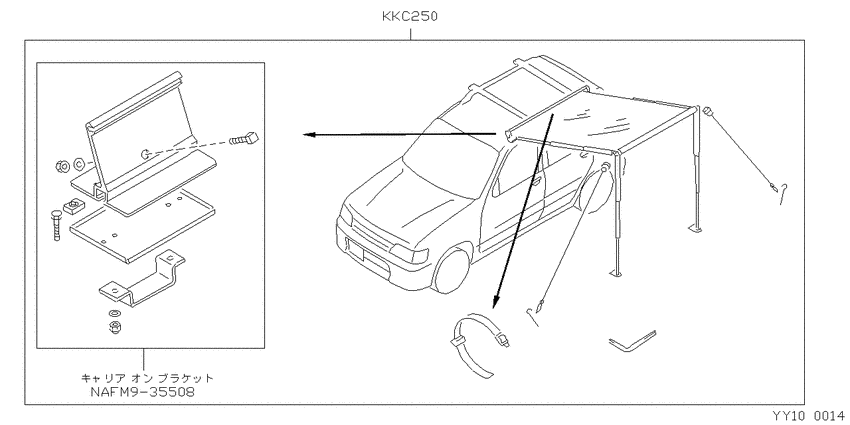 KKC250

キャリア オン ブラケット
NAFM9-35508

YY10 0014