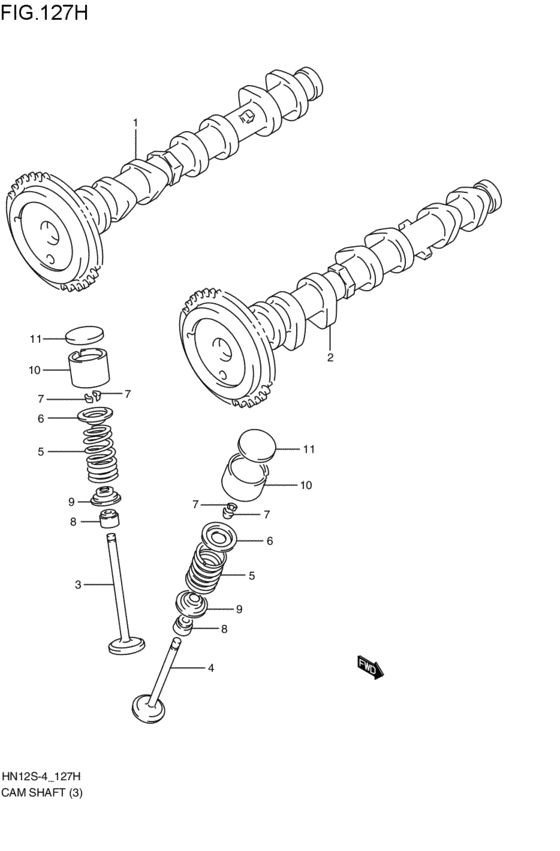 FIG.127H

1

2

11

10

7

7

6

5

9

8

3

11

10

7

7

6

5

9

8

4

FWD

HN12S-4_127H
CAM SHAFT (3)