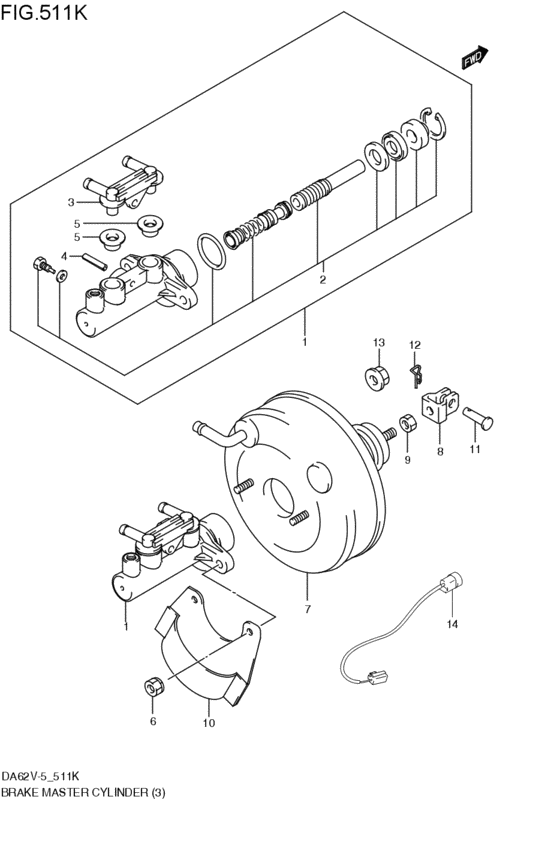 FIG.511K

FWD

3
5
5
4
2
1
13
12
9
8
11
7
1
14
6
10

DA62V-5_511K
BRAKE MASTER CYLINDER (3)