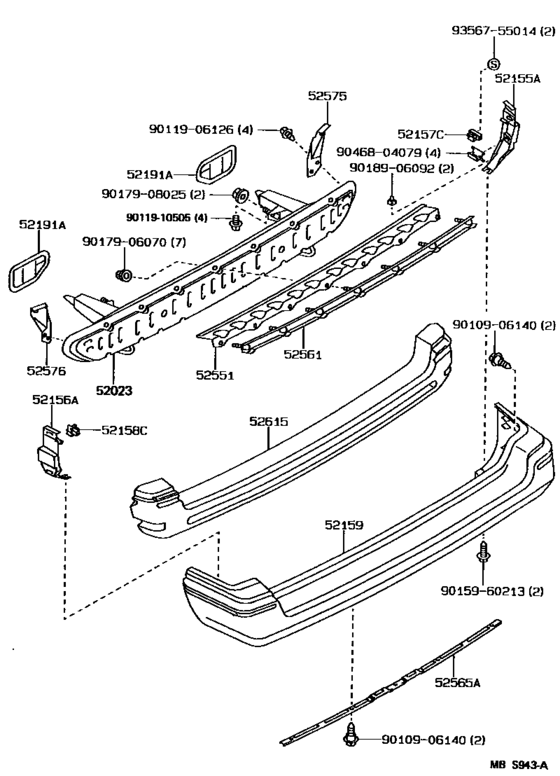 93567-55014 (2)
S
52155A
52575
90119-06126 (4)
52157C
90468-04079 (4)
90189-06092 (2)
52191A
90179-08025 (2)
90119-10505 (4)
52191A
90179-06070 (7)
90109-06140 (2)
52576
52023
52551
52561
52156A
52158C
52615
52159
90159-60213 (2)
52565A
90109-06140 (2)
MB S943-A