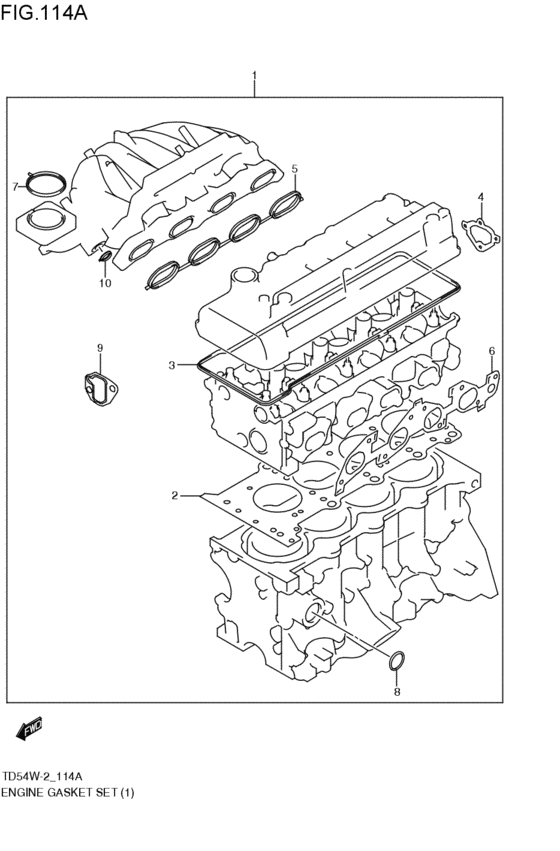 FIG.114A

1

7

5

4

10

9

3

6

2

8

FWD

TD54W-2_114A
ENGINE GASKET SET (1)