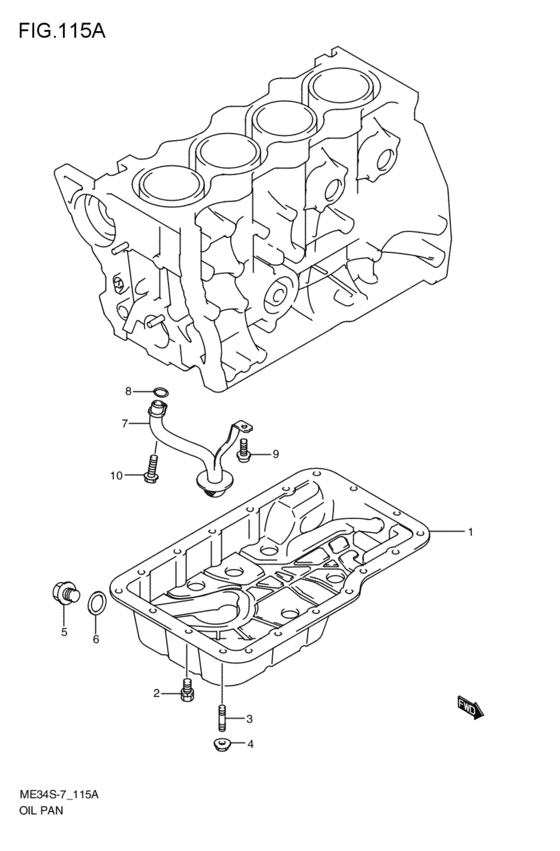 FIG.115A

8
7
9
10
1
5
6
2
3
4
FWD

ME34S-7_115A
OIL PAN