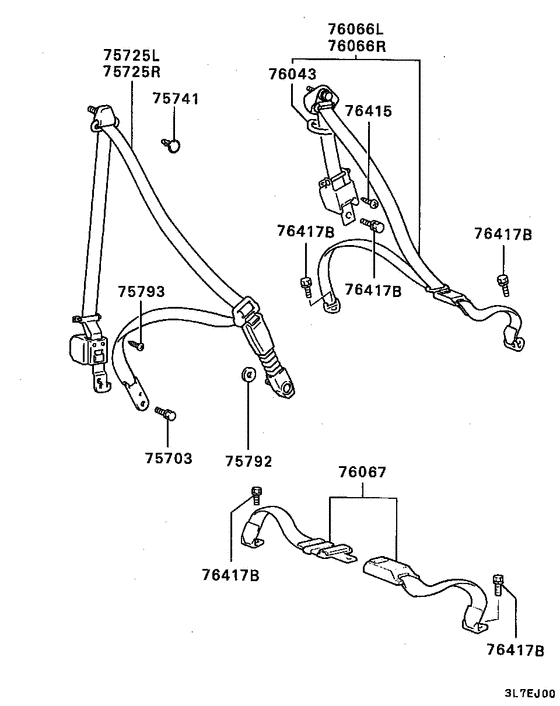 75725L
75725R
75741
76066L
76066R
76043
76415
76417B
76417B
76417B
75793
75703
75792
76067
76417B
76417B
3L7EJ00