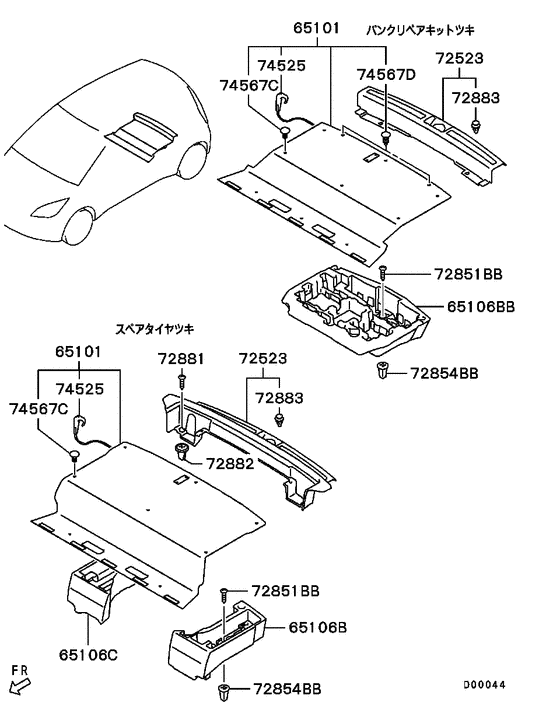 65101
パンクリペアキットツキ
74525
74567C
74567D
72523
72883
72851BB
65106BB
72854BB
スペアタイヤツキ
65101
74525
74567C
72881
72523
72883
72882
72851BB
65106B
65106C
72854BB
FR
D00044