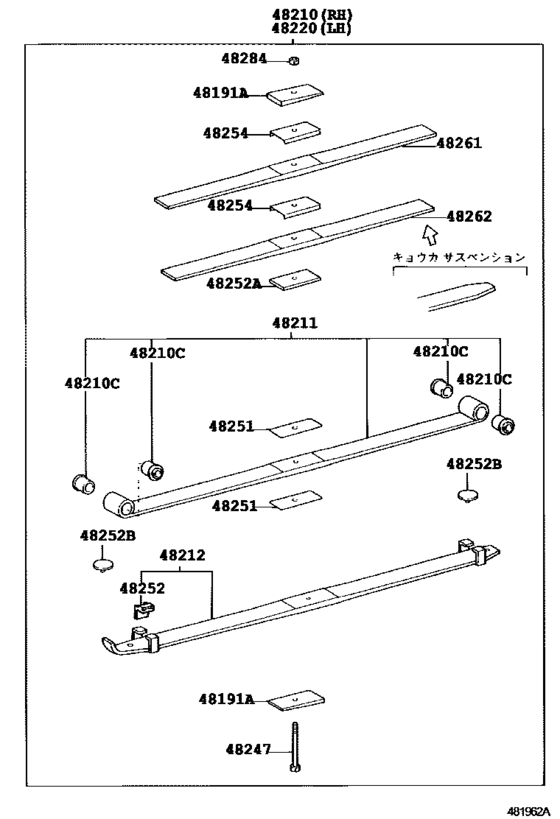 48210(RH)
48220(LH)

48284
48191A
48254
48261
48254
48262
キョウカ サスペンション
48252A
48211
48210C
48210C
48210C
48210C
48251
48252B
48251
48252B
48212
48252
48191A
48247

481962A