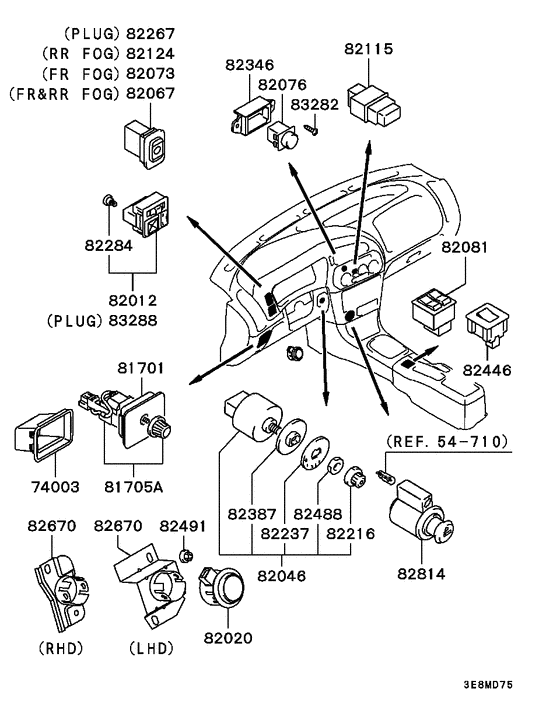 (PLUG) 82267
(RR FOG) 82124
(FR FOG) 82073
(FR&RR FOG) 82067

82346
82076
83282
82115

82284
82012
(PLUG) 83288

82081
82446

81701
74003
81705A

(REF. 54-710)

82387
82488
82237
82216
82046
82814

82670
82670
82491
82020
(RHD)
(LHD)

3E8MD75