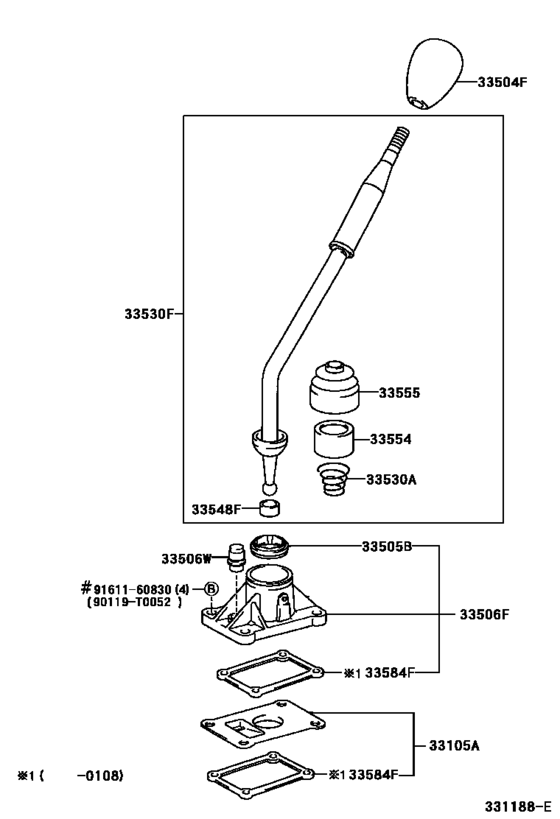 33504F

33530F

33555

33554

33530A

33548F

33506W

33505B

#91611-60830 (4) B
(90119-T0052 )

33506F

※1 33584F

33105A

※1 ( -0108)

※1 33584F

331188-E