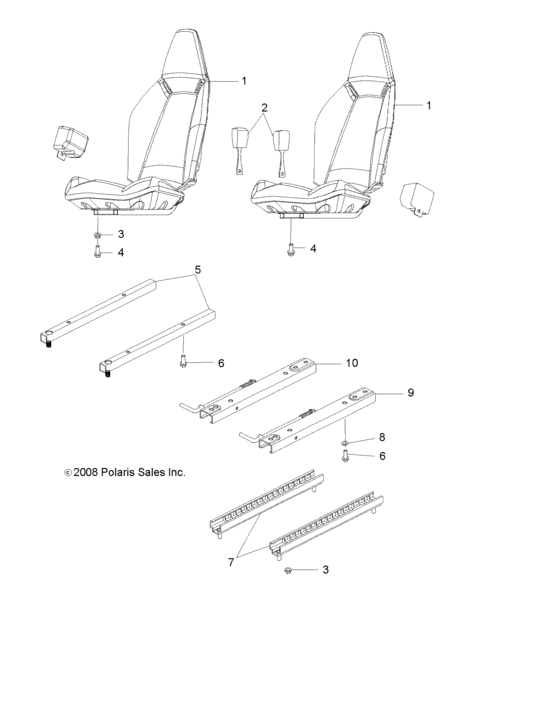 1
2
1
3
4
4
5
6
10
9
8
6
© 2008 Polaris Sales Inc.
7
3