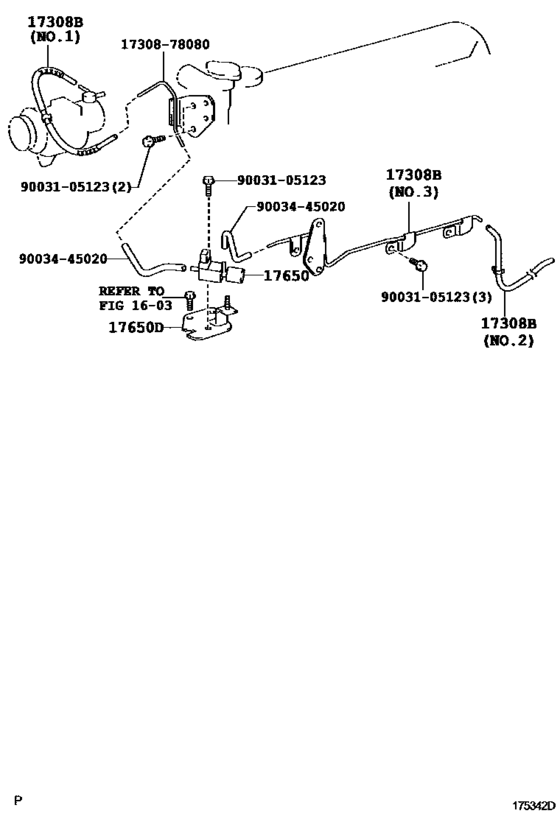 17308B
(NO.1)

17308-78080

90031-05123(2)

90031-05123

90034-45020

17308B
(NO.3)

90034-45020

17650

REFER TO
FIG 16-03

17650D

90031-05123(3)

17308B
(NO.2)

P

175342D