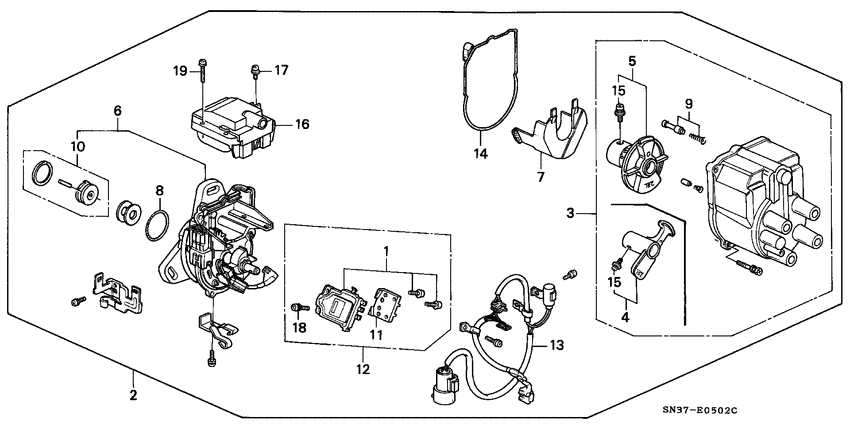 19
17
16
6
10
8
14
7
5
15
9
3
1
18
11
12
13
15
4
2
SN37-E0502C