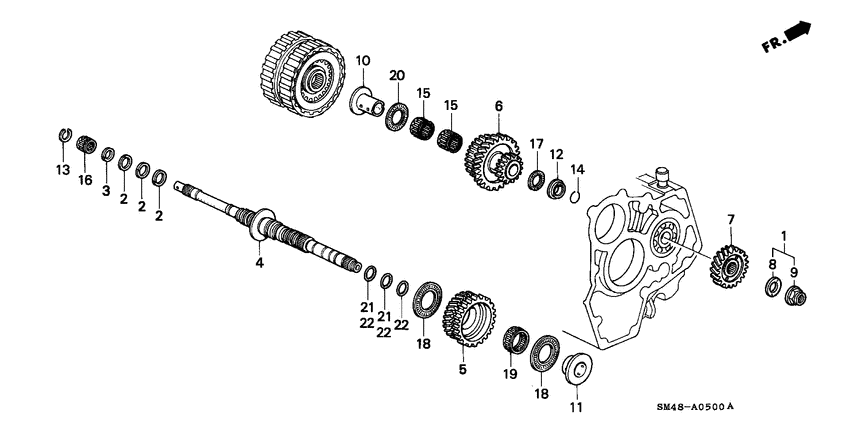 FR.

10
20
15
15
6
17
12
14
13
16
3
2
2
2
4
7
1
8
9
21
22
21
22
22
18
5
19
18
11

SM48-A0500A