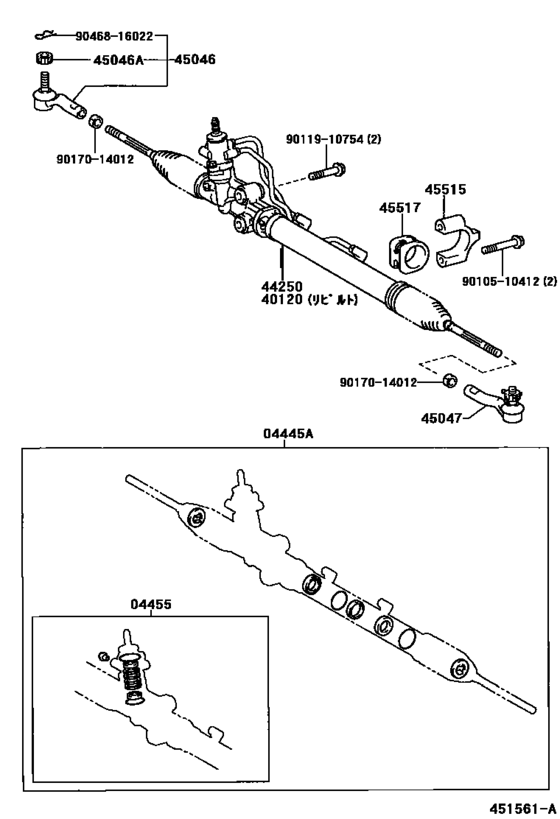 90468-16022
45046A
45046
90170-14012
90119-10754 (2)
45515
45517
90105-10412 (2)
44250
40120 (リビルト)
90170-14012
45047
04445A
04455
451561-A