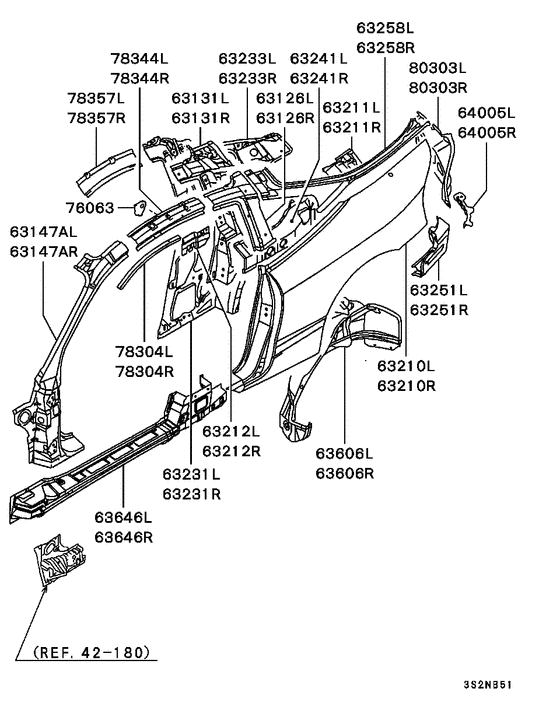 63258L
63258R
78344L
78344R
63233L
63233R
63241L
63241R
80303L
80303R
78357L
78357R
63131L
63131R
63126L
63126R
63211L
63211R
64005L
64005R
76063
63147AL
63147AR
63251L
63251R
78304L
78304R
63210L
63210R
63212L
63212R
63606L
63606R
63231L
63231R
63646L
63646R
(REF. 42-180)
3S2NB51