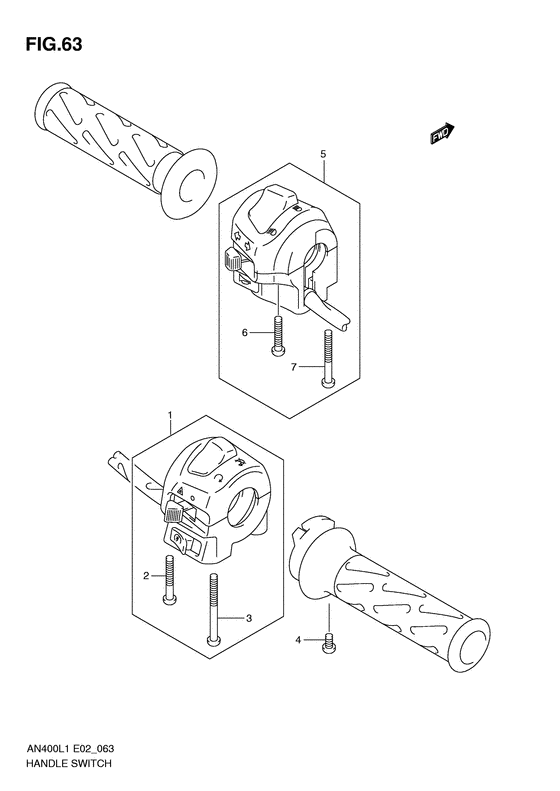 FIG.63

FWD

5

6

7

1

2

3

4

AN400L1 E02_063
HANDLE SWITCH