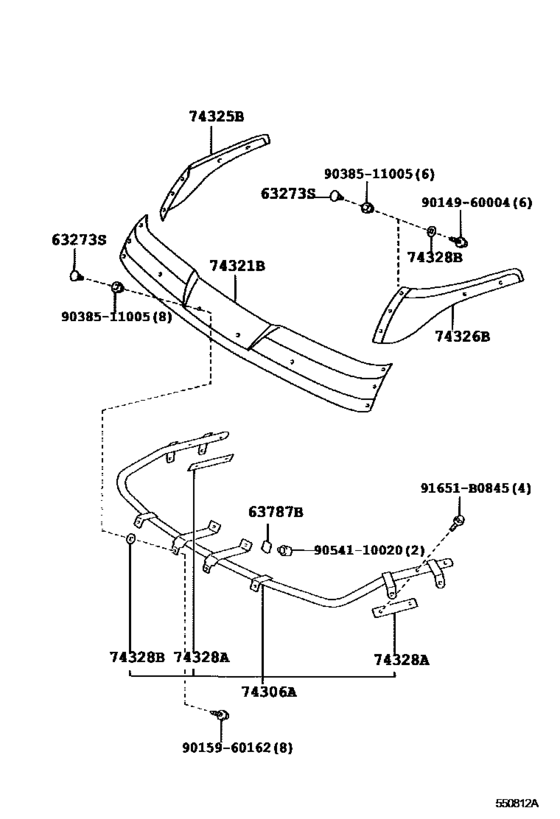 74325B

90385-11005(6)

63273S

90149-60004(6)

63273S

74321B

74328B

90385-11005(8)

74326B

91651-B0845(4)

63787B

90541-10020(2)

74328B

74328A

74328A

74306A

90159-60162(8)

550812A